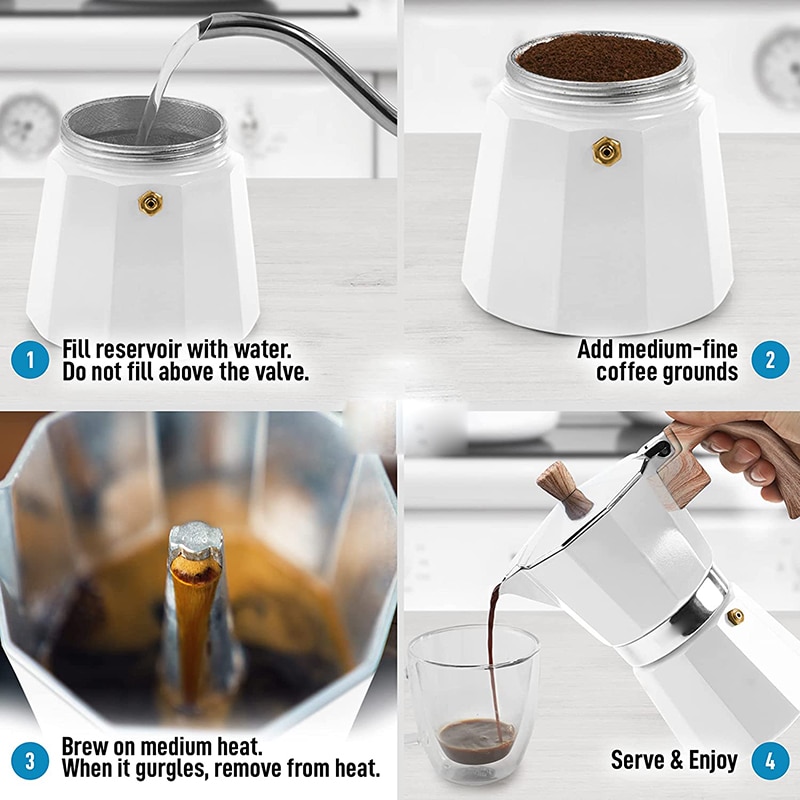 1 Fill reservoir with water. Do not fill above the valve.

Add medium-fine coffee grounds 2

3 Brew on medium heat. When it gurgles, remove from heat.

Serve & Enjoy 4