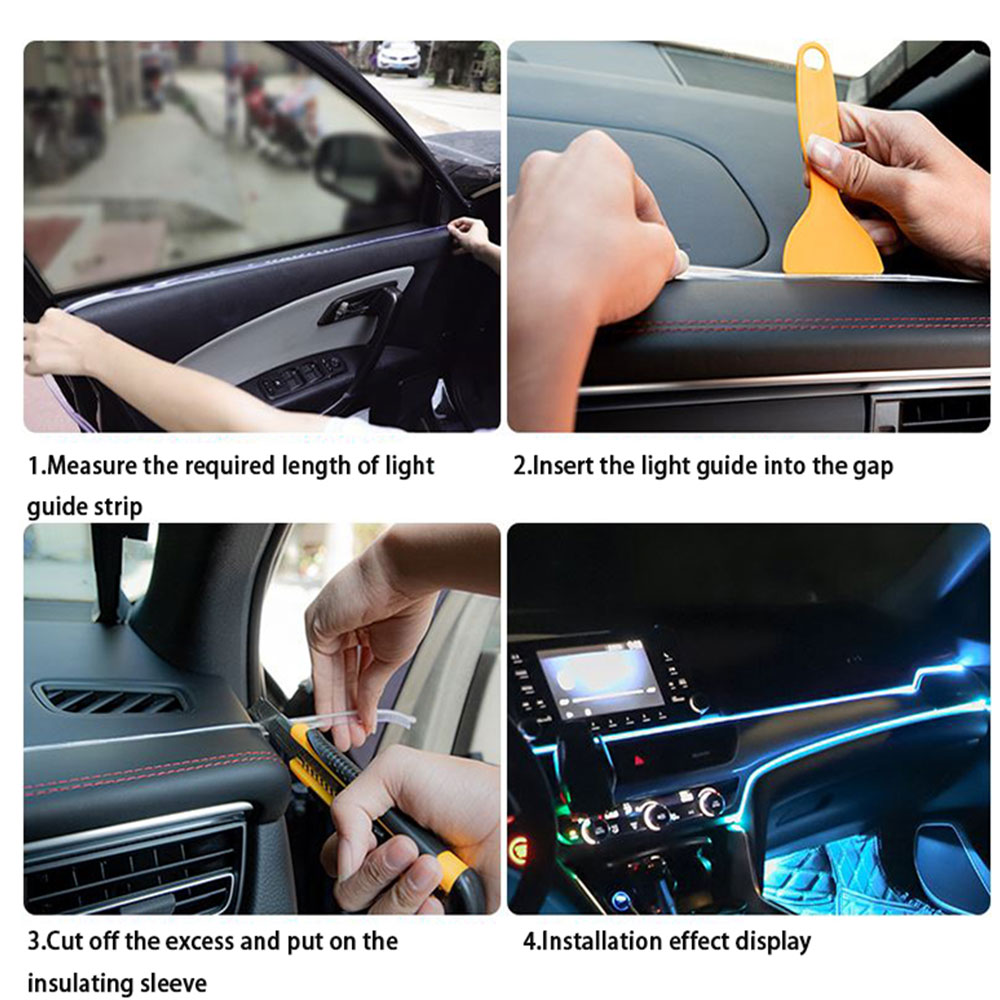 1.Measure the required length of light guide strip

2.Insert the light guide into the gap

3.Cut off the excess and put on the insulating sleeve

4.Installation effect display