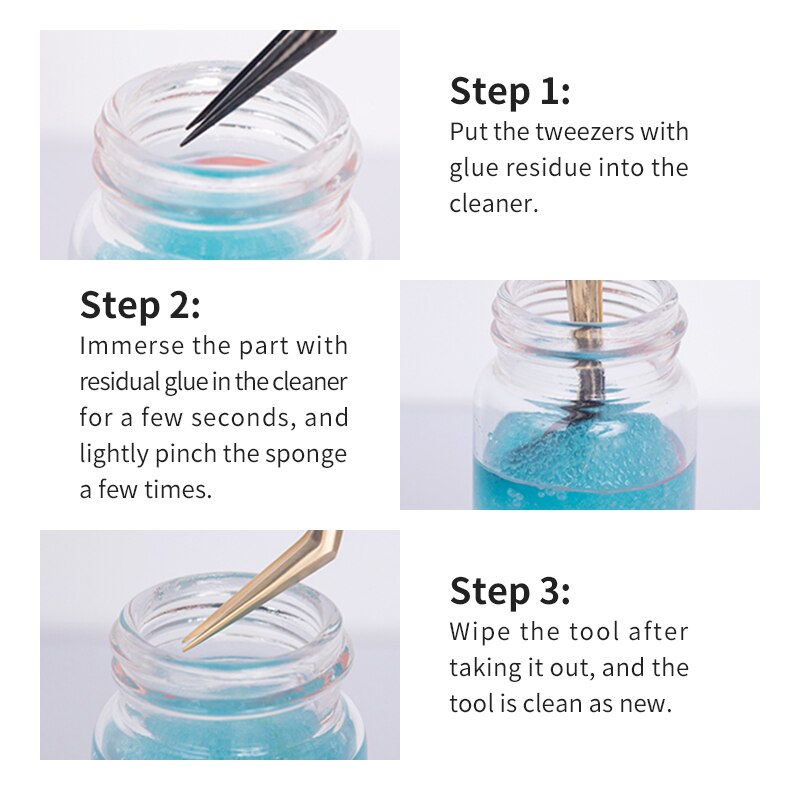 Step 1:
Put the tweezers with glue residue into the cleaner.

Step 2:
Immerse the part with residual glue in the cleaner for a few seconds, and lightly pinch the sponge a few times.

Step 3:
Wipe the tool after taking it out, and the tool is clean as new.