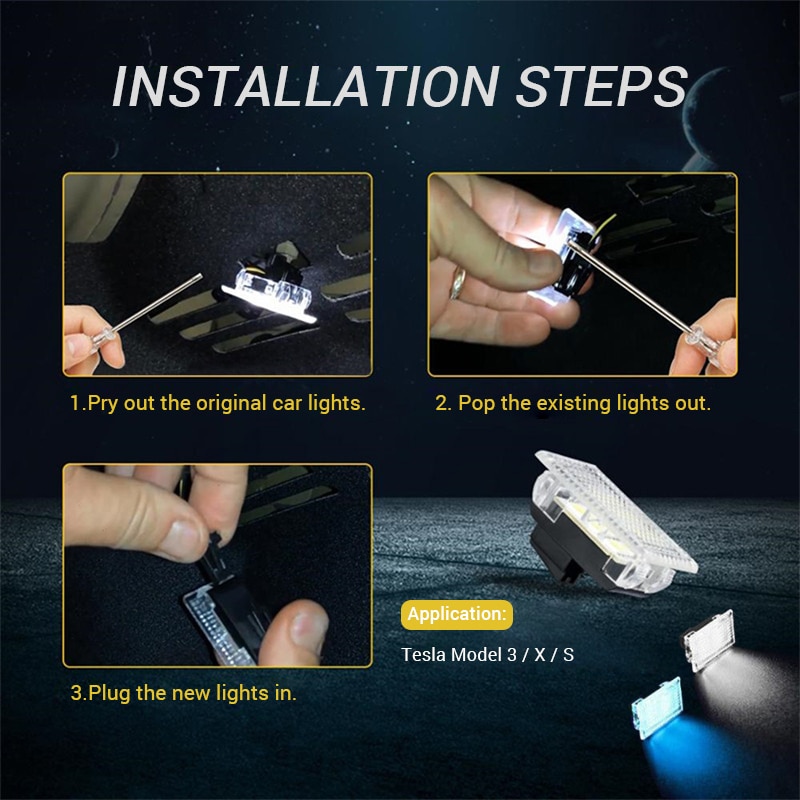 INSTALLATION STEPS

1.Pry out the original car lights.

2. Pop the existing lights out.

3.Plug the new lights in.

Application:

Tesla Model 3 / X / S